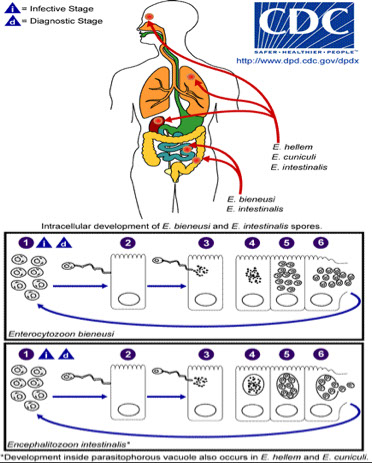 i = Infective Stage
d = Diagnostic Stage

CDC
SAFER • HEALTHIER • PEOPLE™
http://www.dpd.cdc.gov/dpdx

E. hellem
E. cuniculi
E. intestinalis

E. bieneusi
E. intestinalis

Intracellular development of E. bieneusi and E. intestinalis spores.

1 i d
2
3
4
5
6
Enterocytozoon bieneusi

1 i d
2
3
4
5
6
Encephalitozoon intestinalis*

*Development inside parasitophorous vacuole also occurs in E. hellem and E. cuniculi.